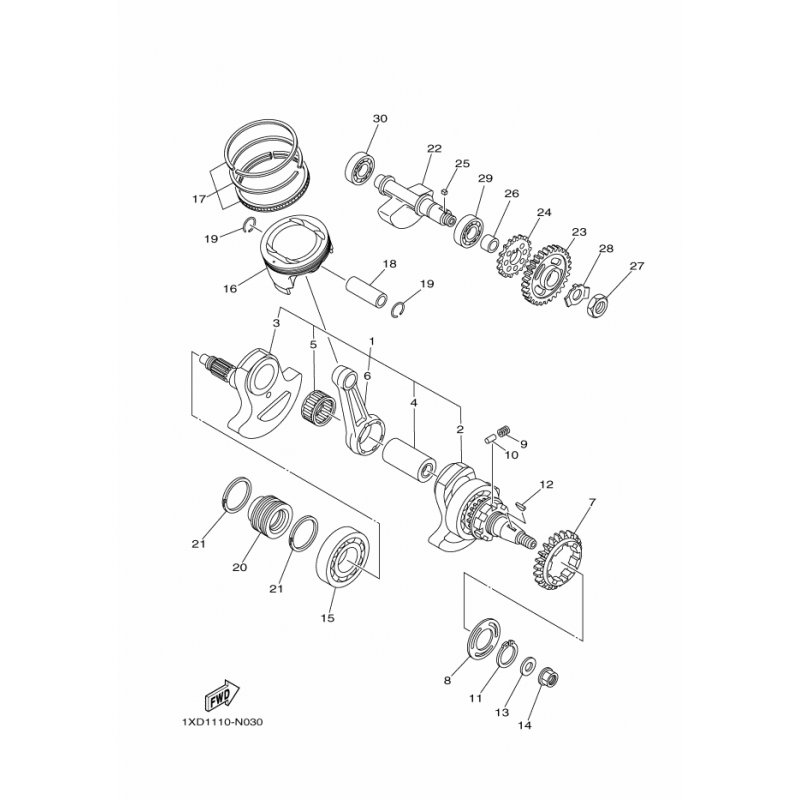 30
22
25
29
26
24
23
28
27
17
19
16
18
19
3
5
1
6
4
2
9
10
12
7
21
20
21
15
8
11
13
14
FWD
1XD1110-N030