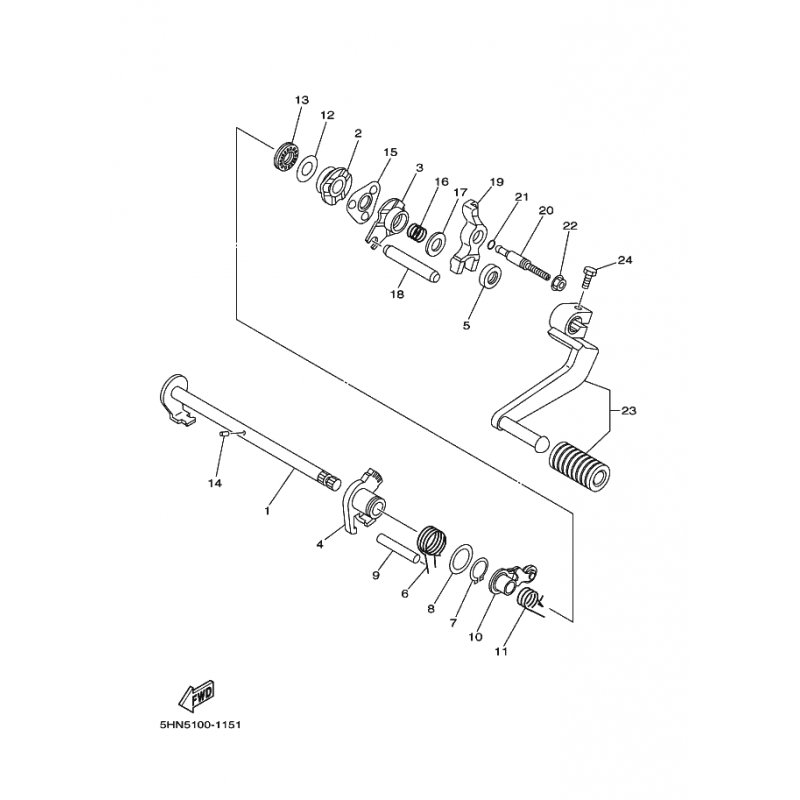 13
12
2
15
3
16
17
19
21
20
22
24
18
5
23
14
1
4
9
6
8
7
10
11
FWD
5HN5100-1151