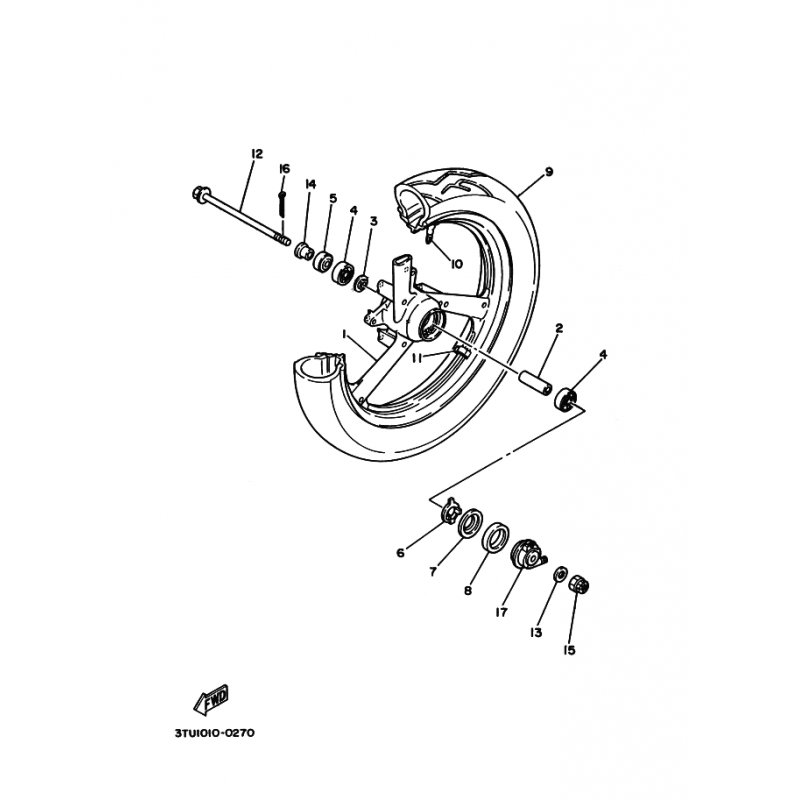 12
16
14
5
4
3
9
10
1
11
2
4
6
7
8
17
13
15
FWD
3TU1010-0270