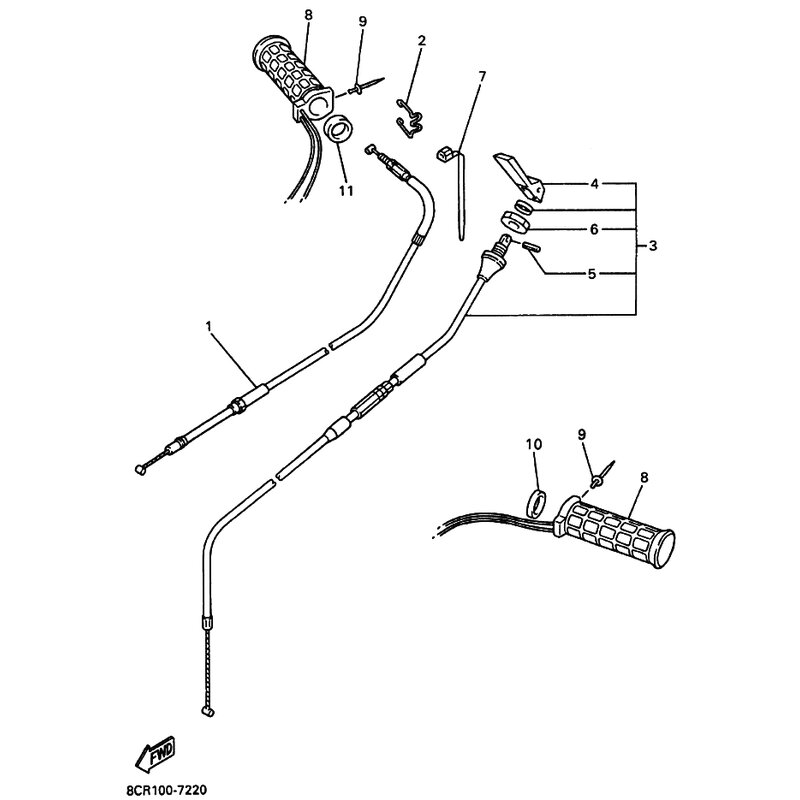 8
9
2
7
11
4
6
3
5
1
10
9
8
FWD
8CR100-7220