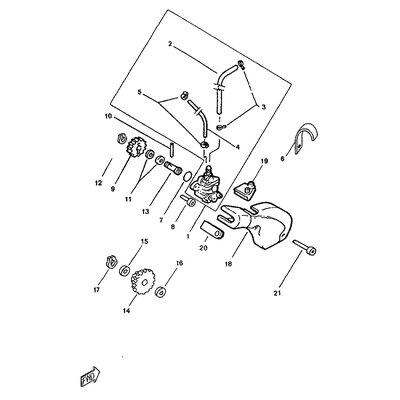 2
5
3
10
4
6
19
12
9
11
13
7
8
1
20
18
15
16
17
14
21
FWD