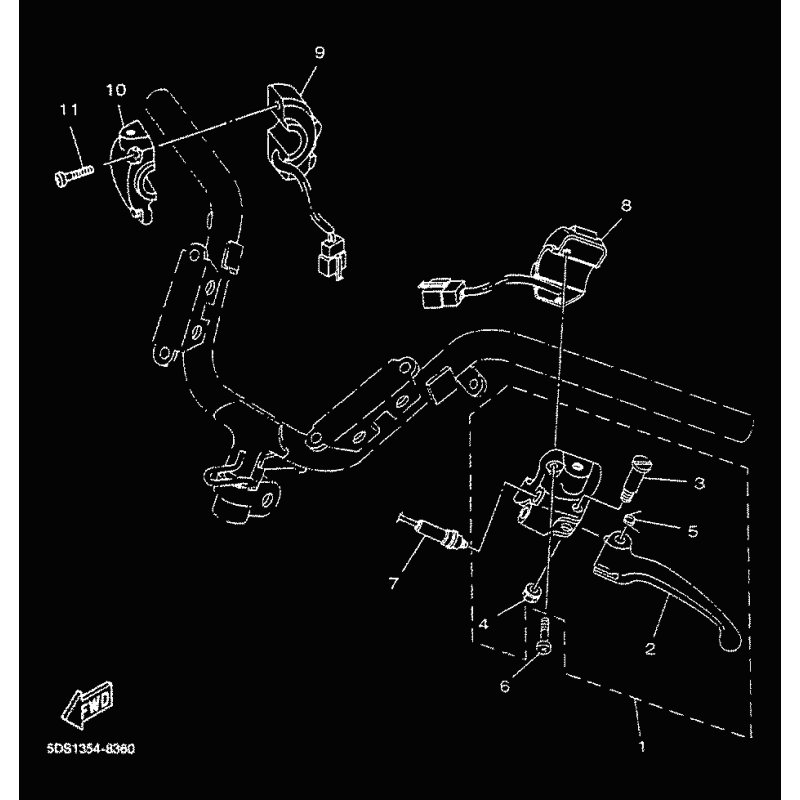 9
10
11
8
3
5
7
4
2
6
1
FWD
5DS1354-8360