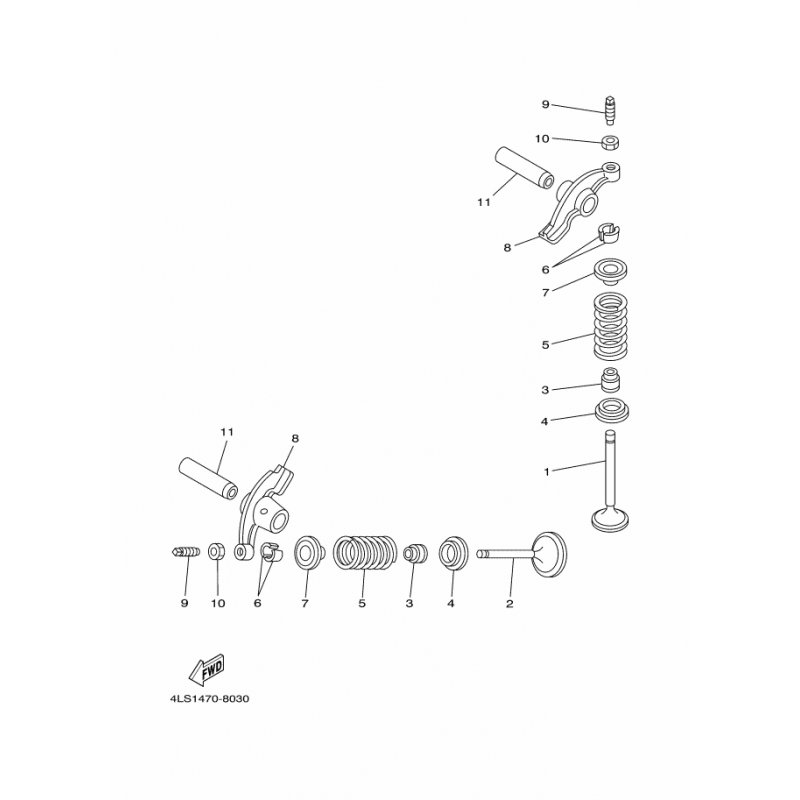 9
10
11
8
6
7
5
3
4
1

11
8
9
10
6
7
5
3
4
2

FWD

4LS1470-8030