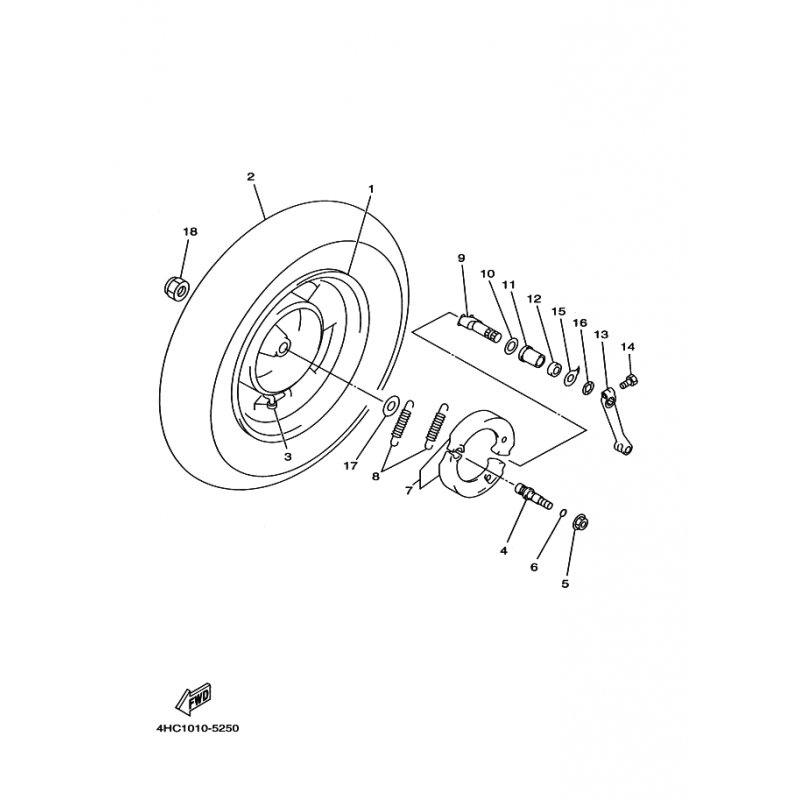 2
1
18
9
10
11
12
15
16
13
14
3
17
8
7
4
6
5
FWD
4HC1010-5250