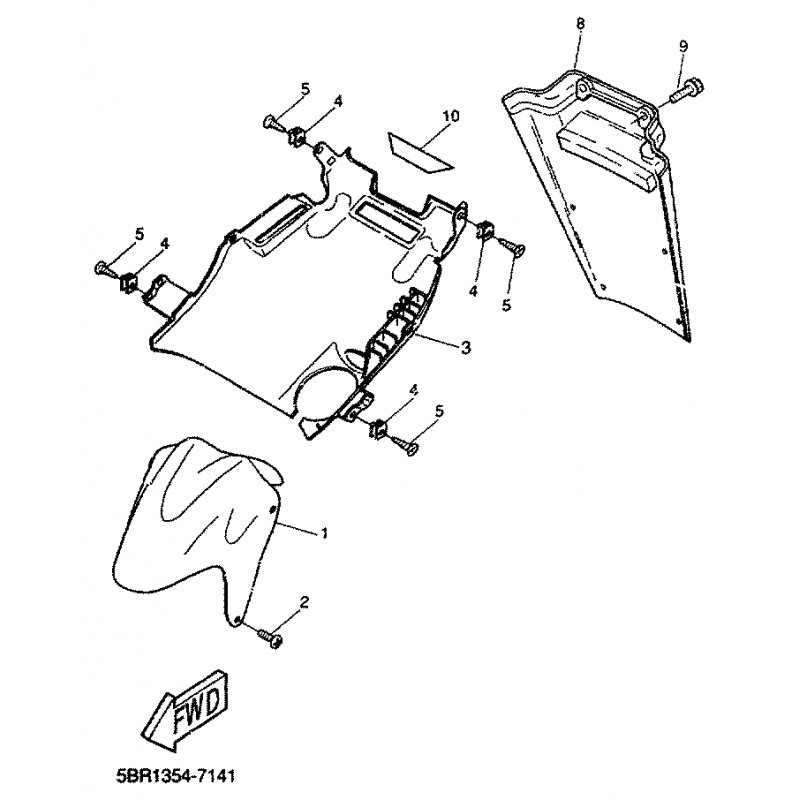 8
9
5
4
10
5
4
4
5
3
4
5
1
2
FWD
5BR1354-7141