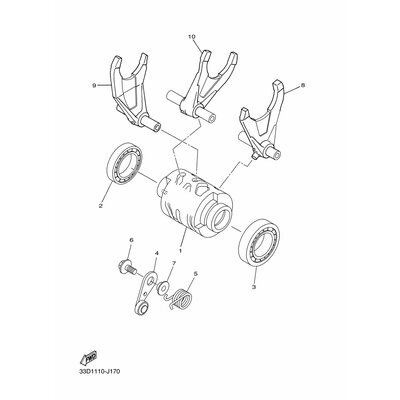 10
9
8
2
1
6
4
7
5
3
FWD
33D1110-J170