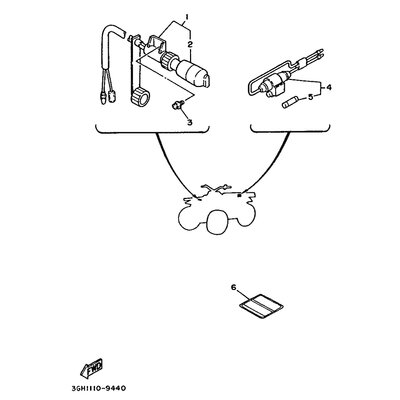 1
2
3
4
5
6
FWD
3GH1110-9440