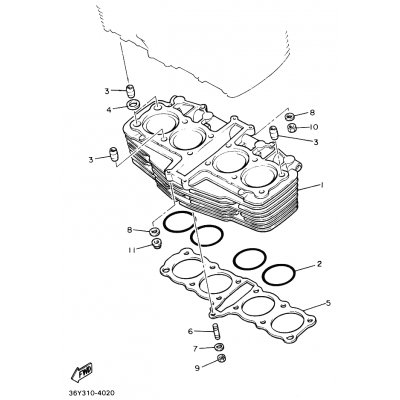 3
4
8
10
3
3
1
8
11
2
5
6
7
9
FWD
36Y310-4020