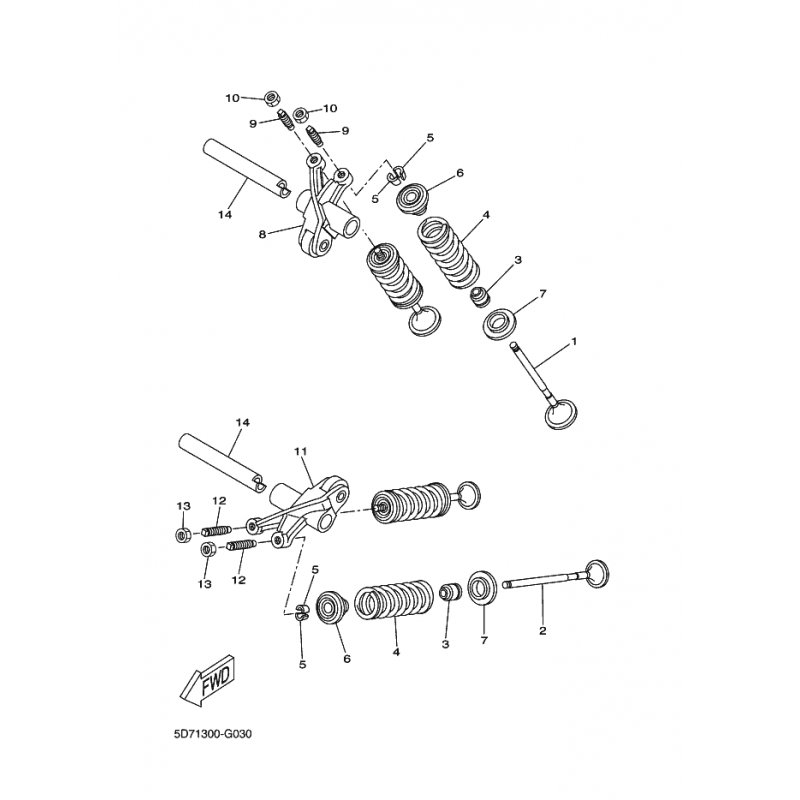 10
10
9
9
5
5
6
14
8
4
3
7
1
14
11
13
12
13
12
5
5
6
4
3
7
2
FWD
5D71300-G030