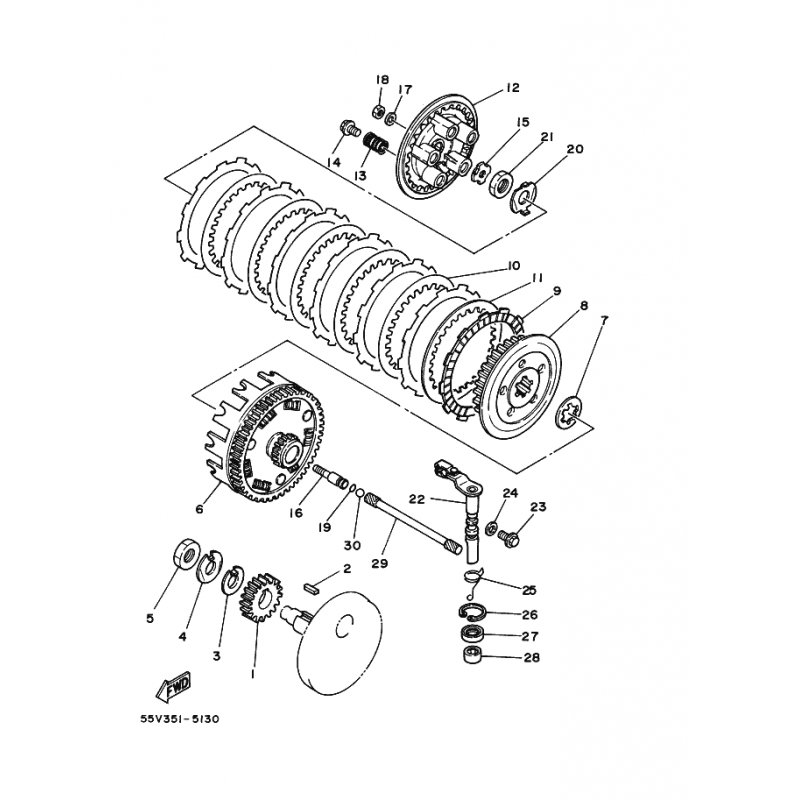 18
17
12
15
21
20
14
13
10
11
9
8
7
6
16
19
30
29
22
24
23
2
25
26
27
28
5
4
3
1
FWD
55V351-5130