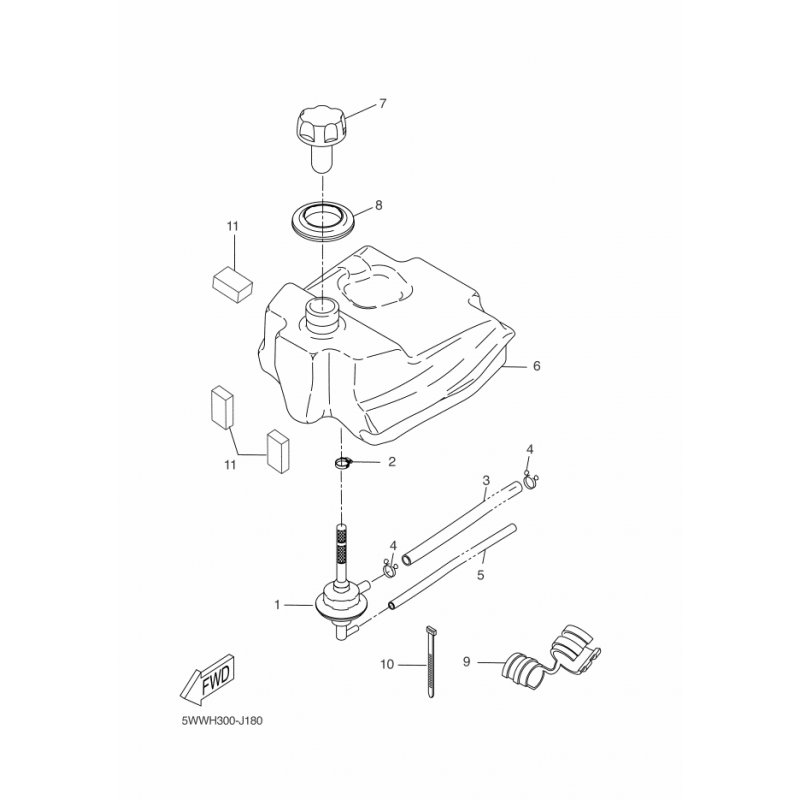 7

8

11

6

11

2

4

3

4

5

1

10

9

FWD

5WWH300-J180