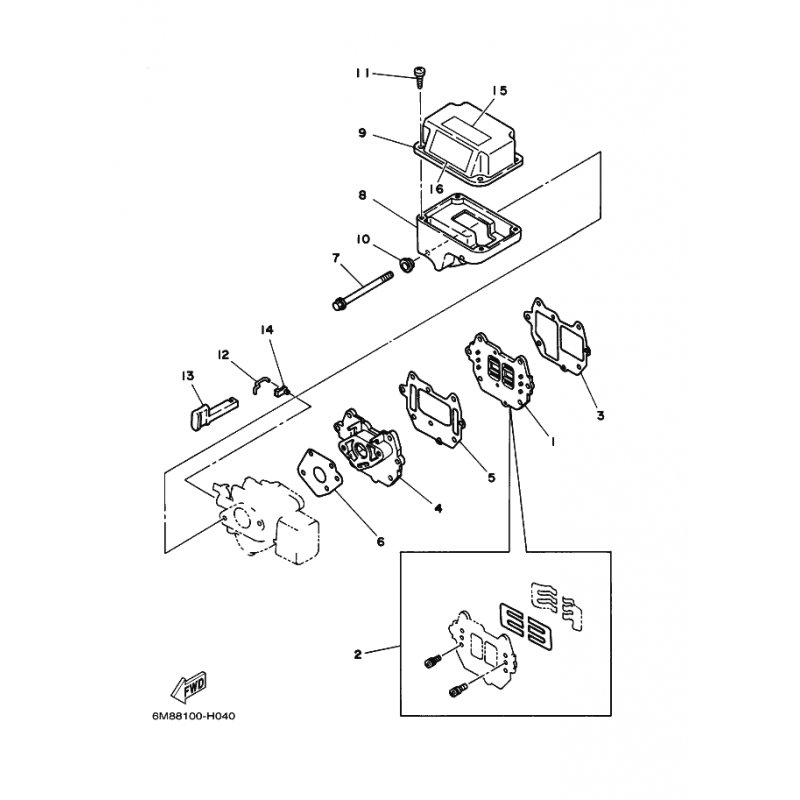 11
15
9
16
8
10
7
14
12
13
3
1
5
4
6
2
FWD
6M88100-H040