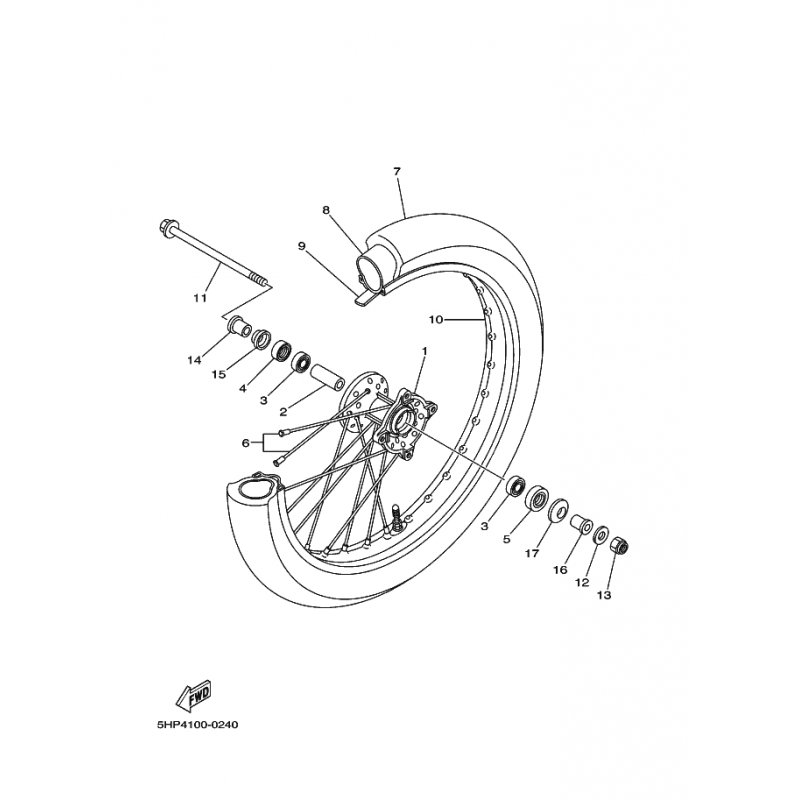 7
8
9
11
10
14
15
4
3
2
1
6
3
5
17
16
12
13
FWD
5HP4100-0240