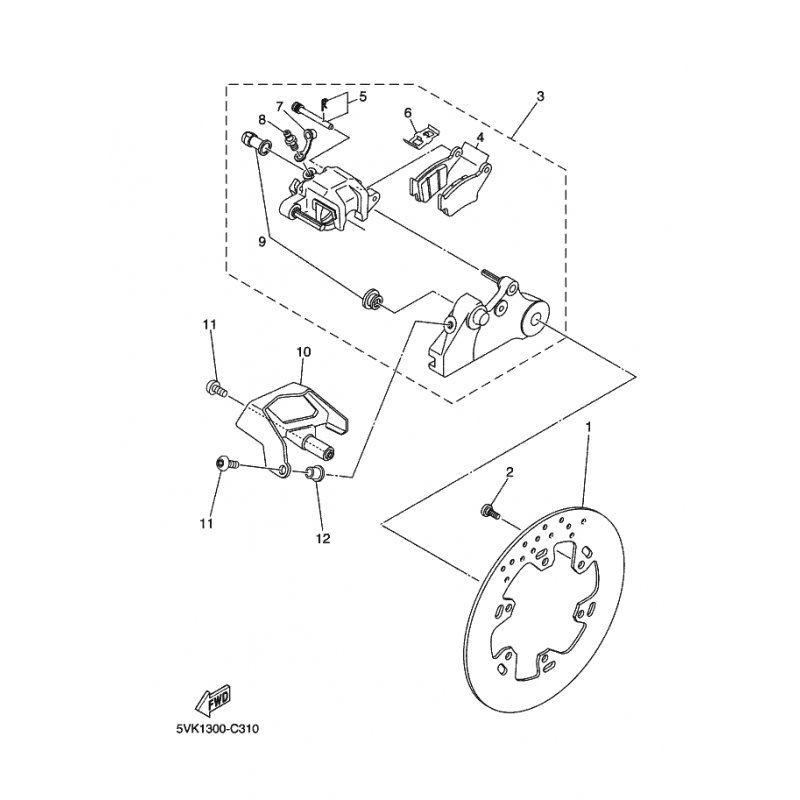 5
3
7
6
8
4
9
11
10
1
2
11
12
FWD
5VK1300-C310