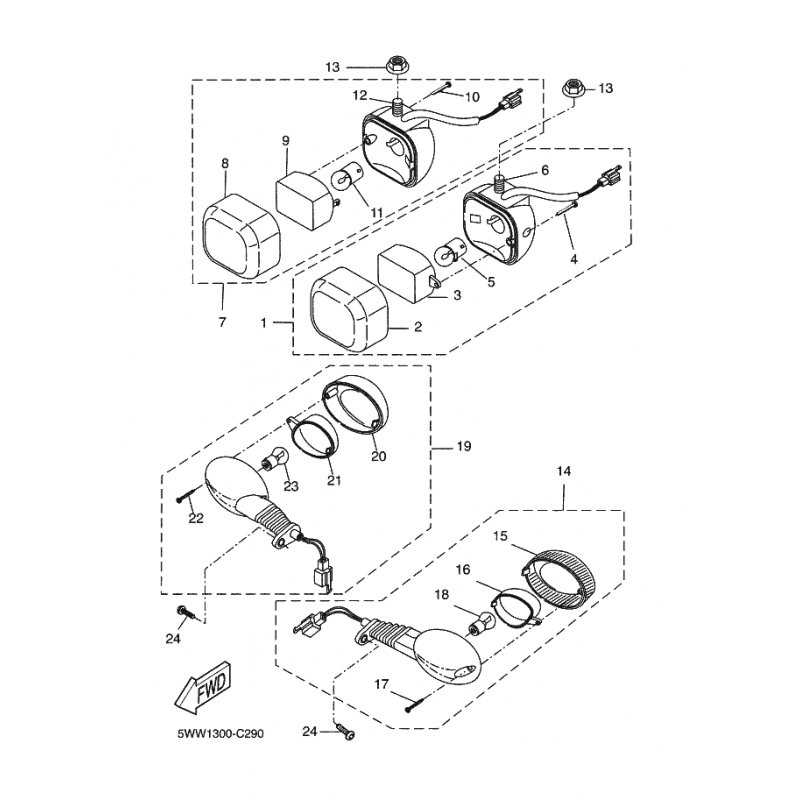 13
13
12
10
9
8
6
11
4
5
3
7
1
2
19
20
21
23
22
14
15
16
18
24
17
FWD
24
5WW1300-C290