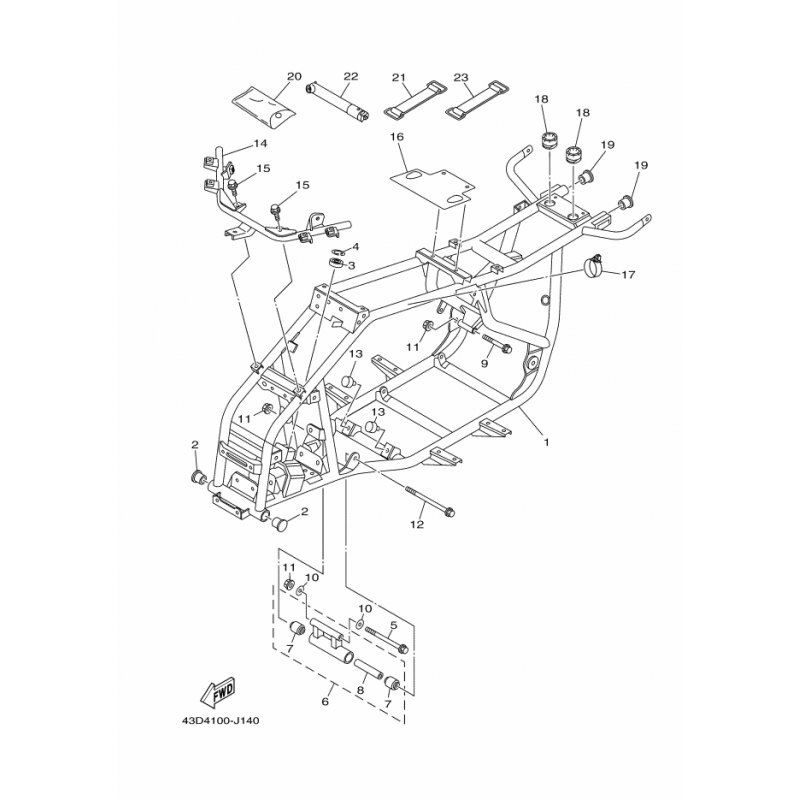 20
22
21
23
18
18
19
19
14
15
15
16
4
3
17
11
9
13
11
13
1
2
2
12
11
10
10
5
7
8
7
6
FWD
43D4100-J140