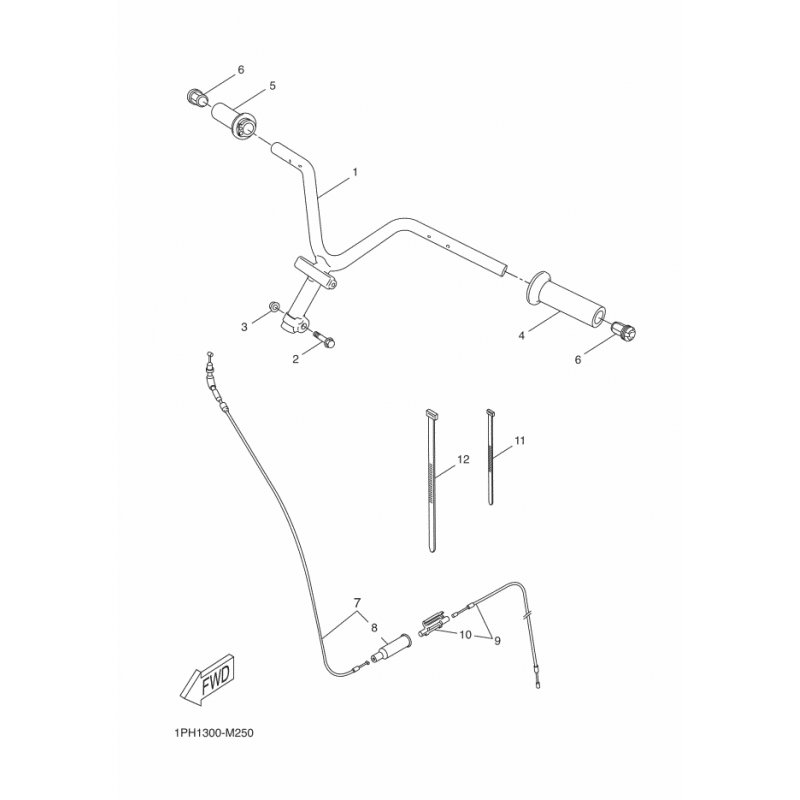 6
5
1
3
2
4
6
12
11
7
8
10
9
FWD
1PH1300-M250