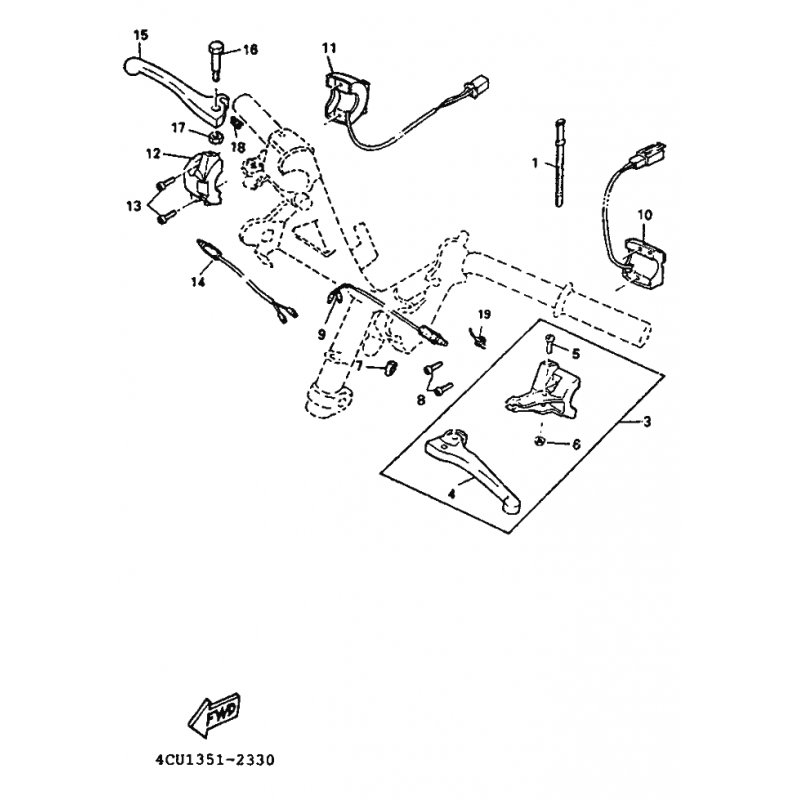 15
16
11
17
18
12
13
1
10
14
9
19
5
7
8
3
6
4
FWD
4CU1351-2330