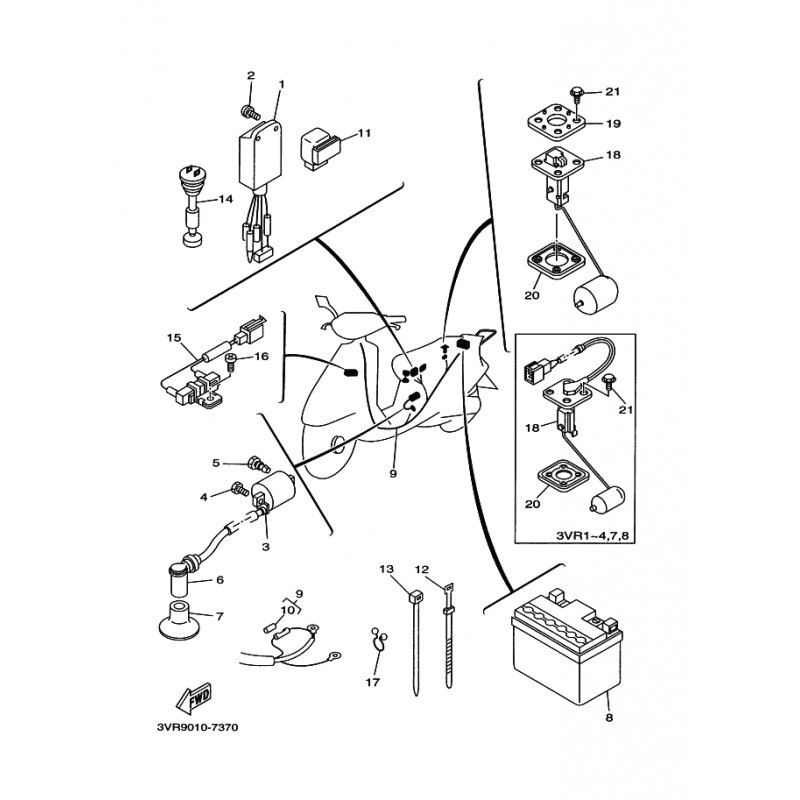 2
1
11
14
21
19
18
20
15
16
9
21
18
20
3VR1~4,7,8
5
4
3
6
7
9
10
13
12
17
8
FWD
3VR9010-7370