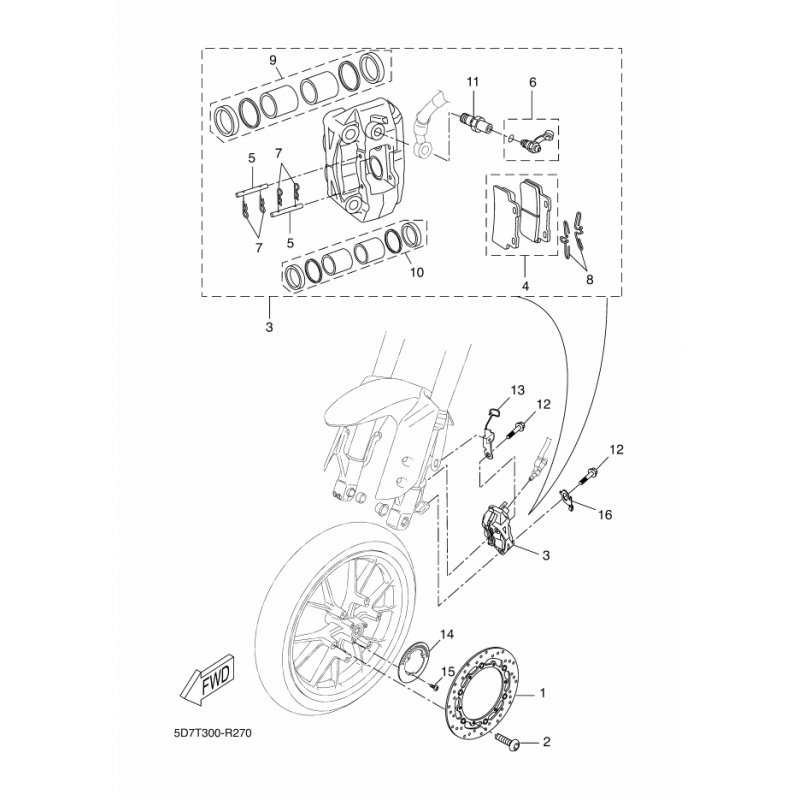 9
11
6
5
7
7
5
10
4
8
3
13
12
12
16
3
14
15
1
2
FWD
5D7T300-R270