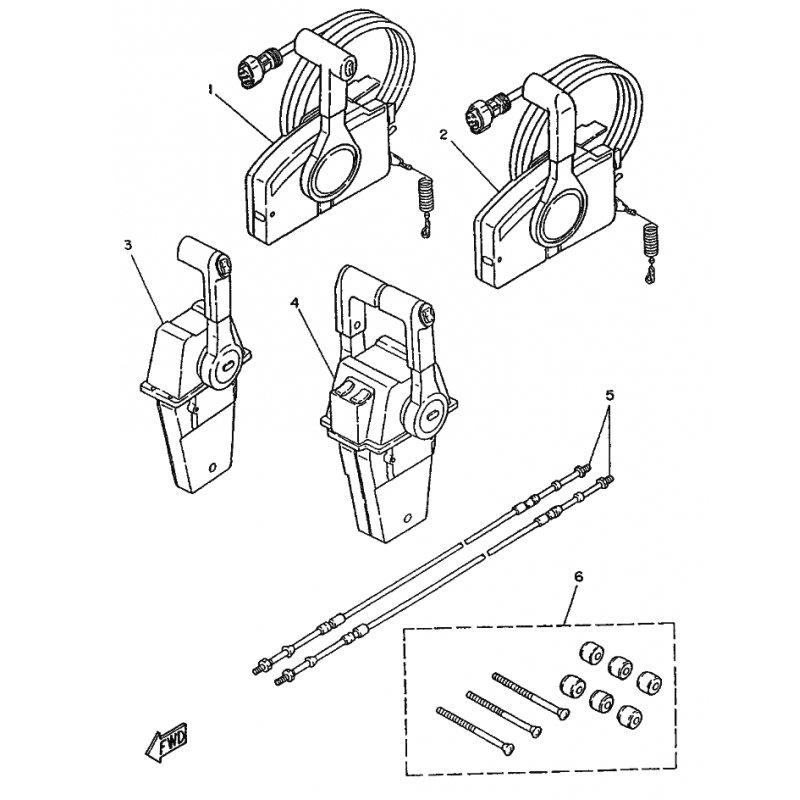 1
2
3
4
5
6
FWD