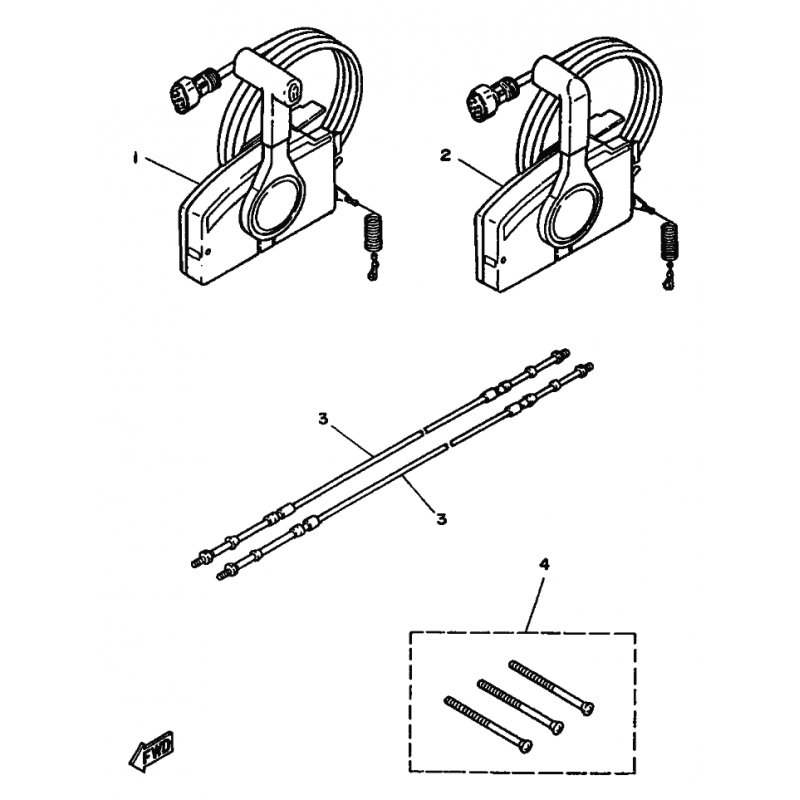 1
2
3
3
4
FWD