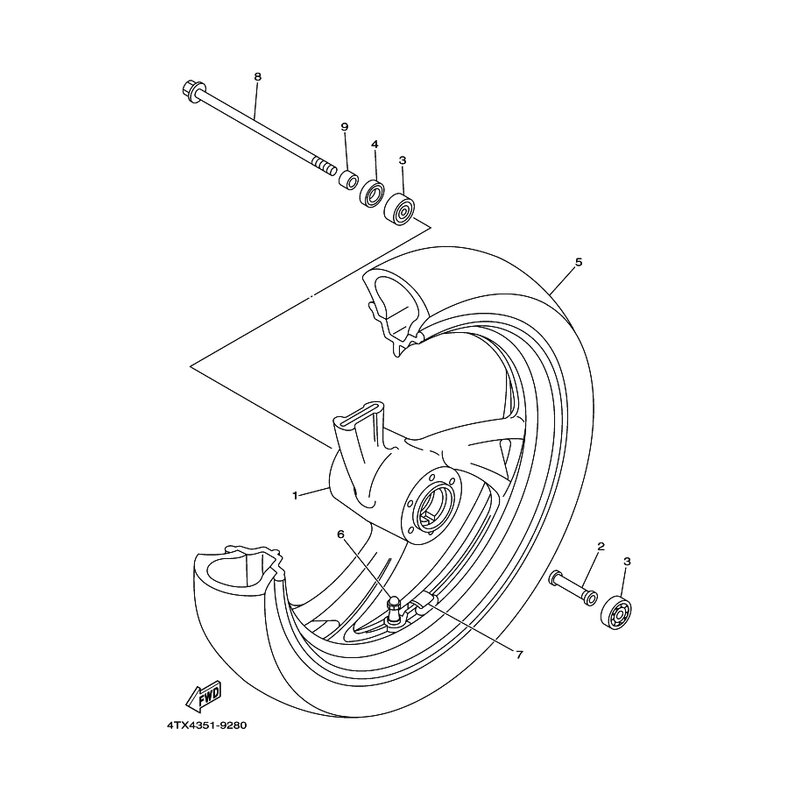 8
9
4
3
5
1
6
2
3
7
FWD
4TX4351-9280