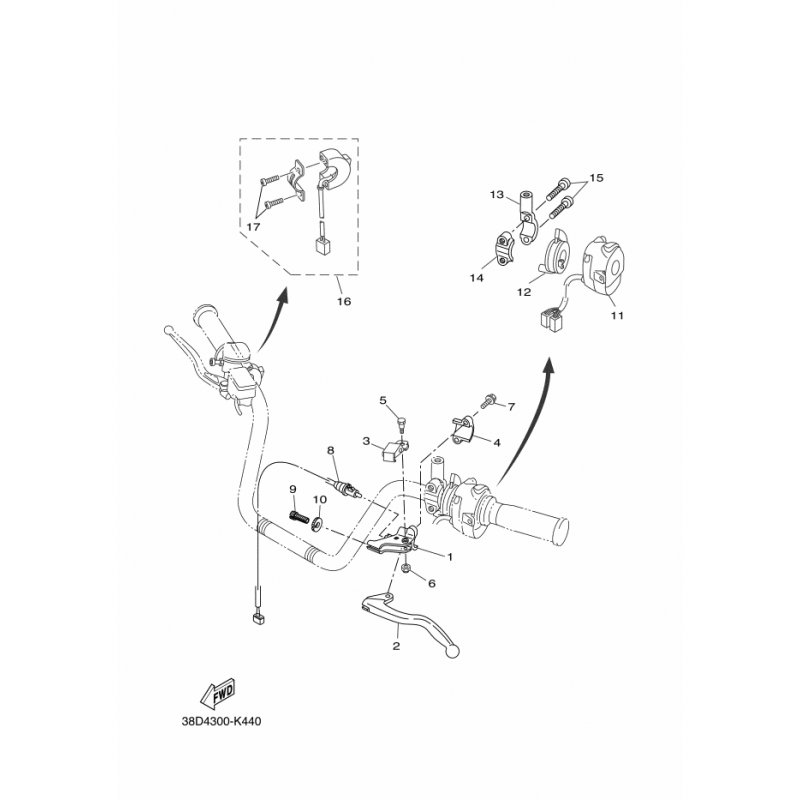 17
16
13
15
14
12
11
5
7
3
4
8
9
10
1
6
2
FWD
38D4300-K440