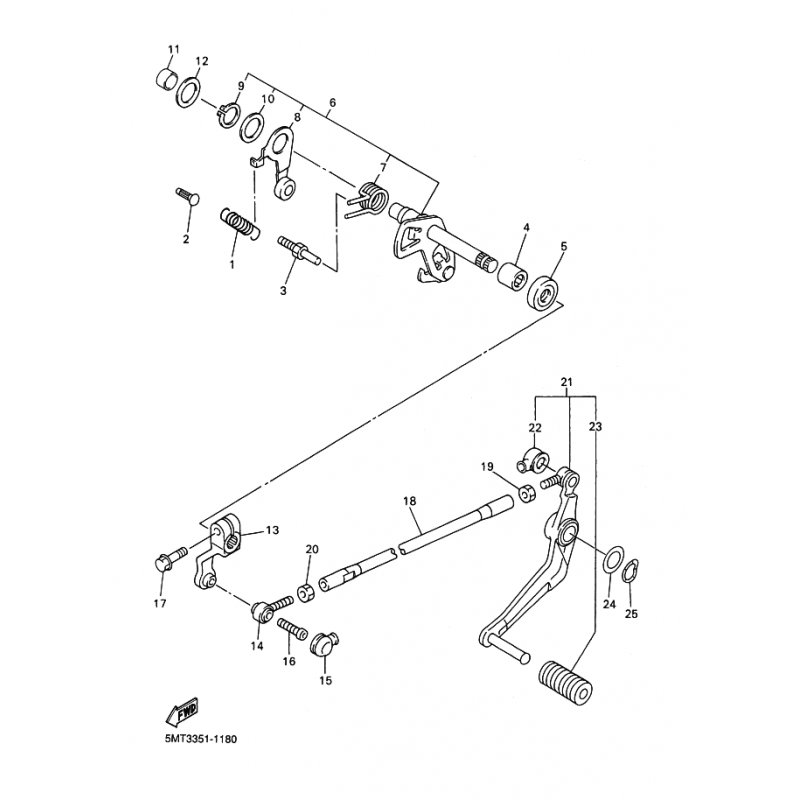 11
12
9
10
6
8
7
2
1
3
4
5
21
22
23
19
18
13
20
17
14
16
15
24
25
FWD
5MT3351-1180