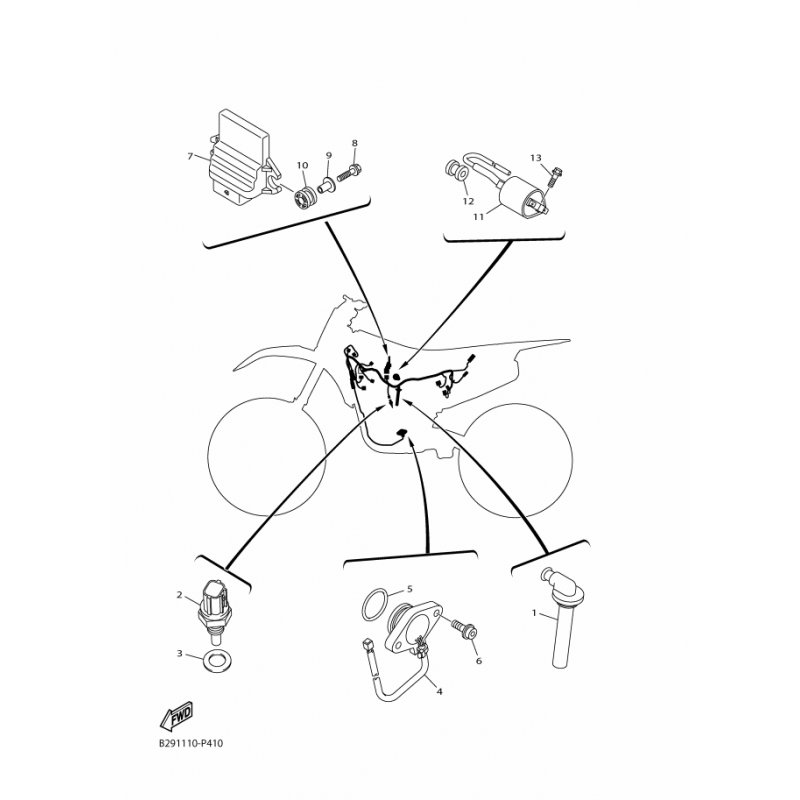 7
10
9
8
13
12
11
2
3
5
6
4
1
FWD
B291110-P410