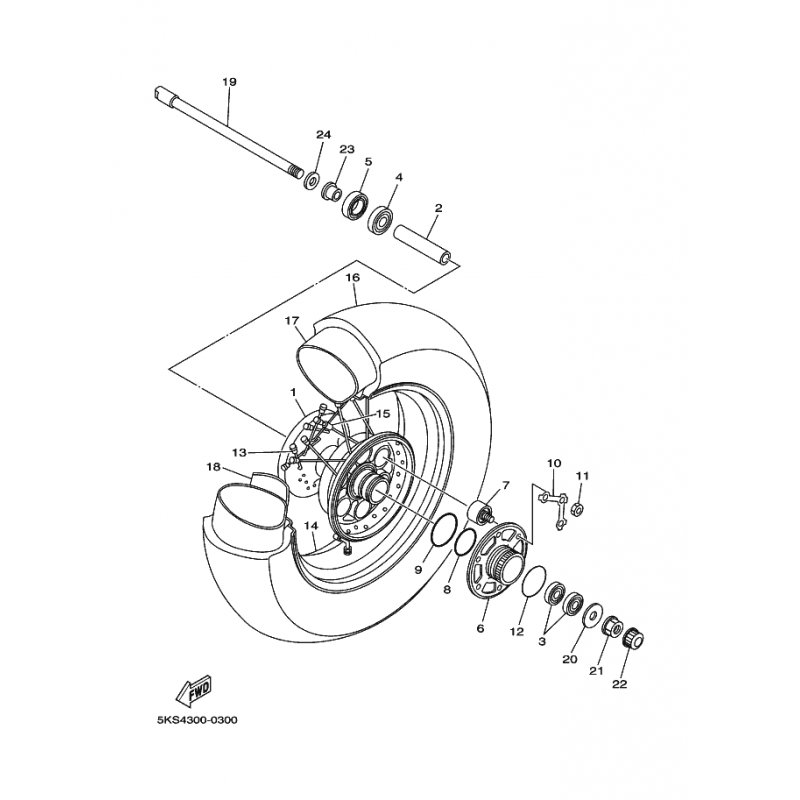 19
24
23
5
4
2
16
17
1
15
13
18
14
10
11
7
9
8
6
12
3
20
21
22
FWD
5KS4300-0300