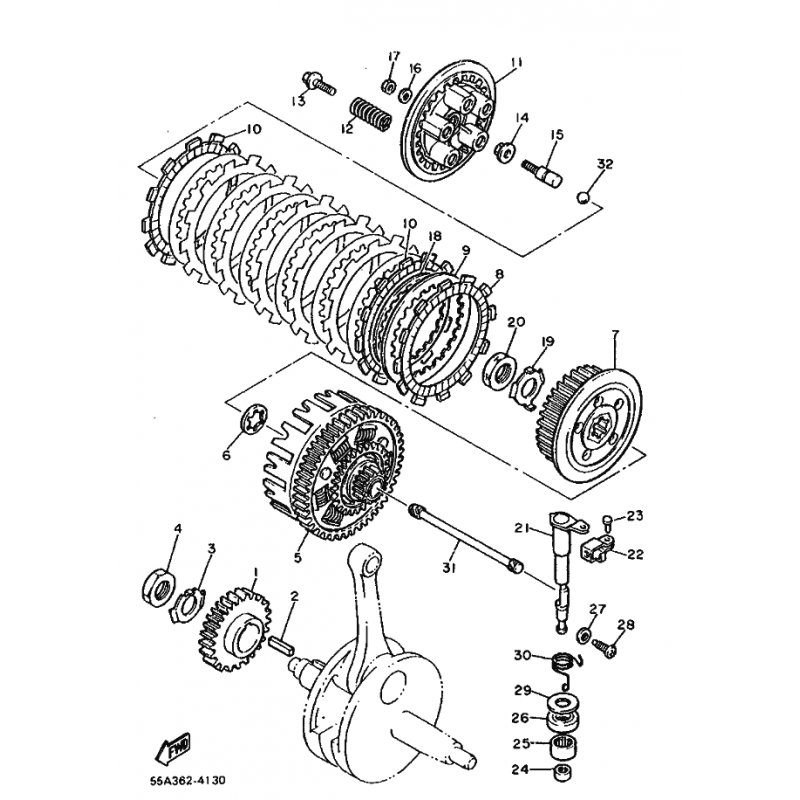 17
16
11
13
12
14
15
32
10
10
18
9
8
20
19
7
6
5
21
23
22
31
4
3
1
2
27
28
30
29
26
25
24
FWD
55A362-4130