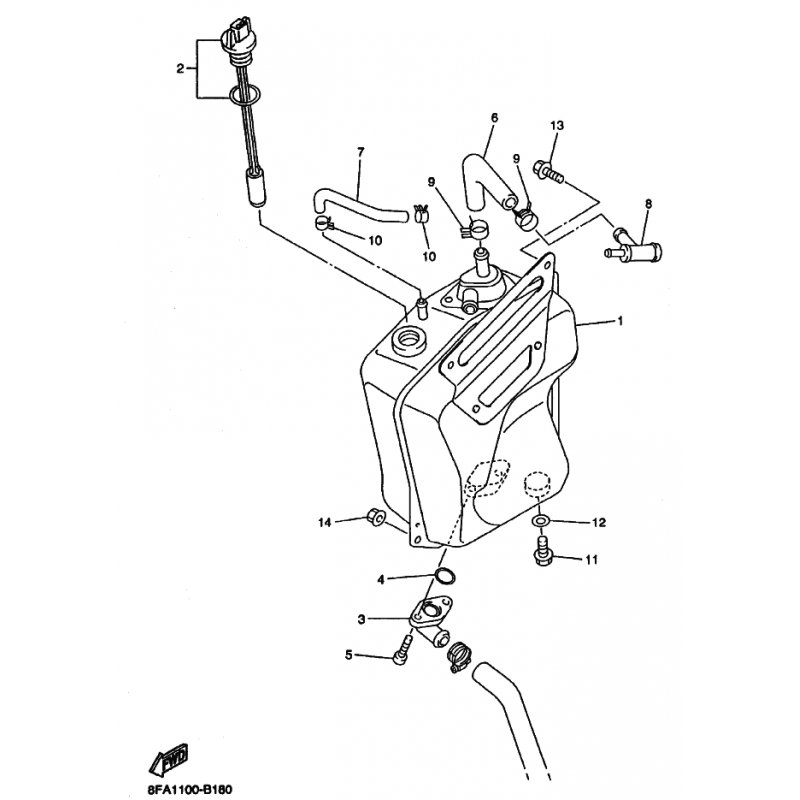 2
7
6
13
9
9
8
10
10
1
14
12
11
4
3
5
FWD
8FA1100-B180