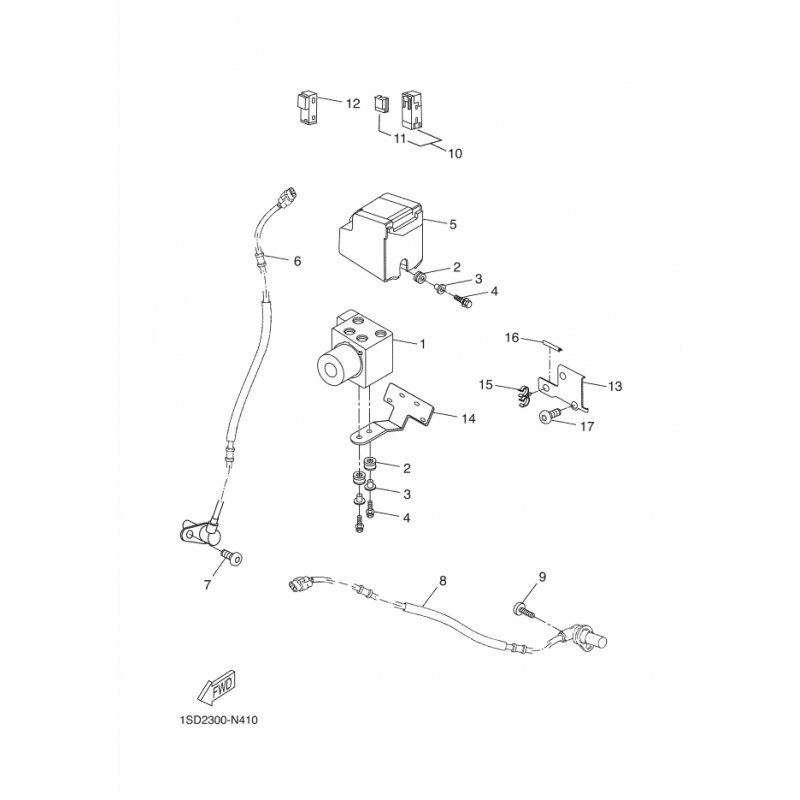 12
11
10
5
6
2
3
4
1
16
15
13
14
17
2
3
4
7
8
9
FWD
1SD2300-N410