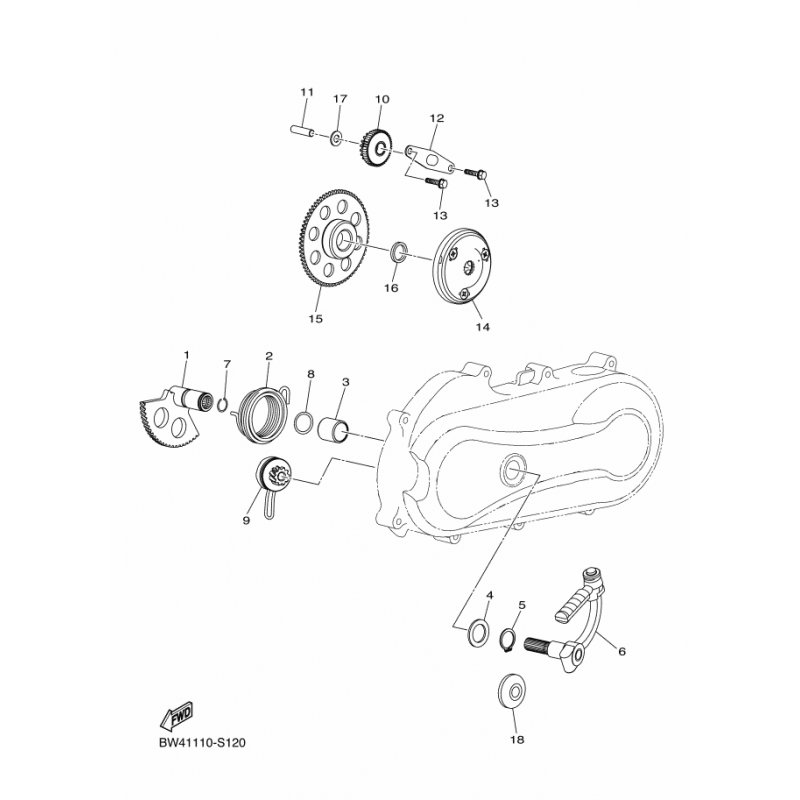 11
17
10
12
13
13
16
15
14
1
7
2
8
3
9
4
5
6
18
FWD
BW41110-S120