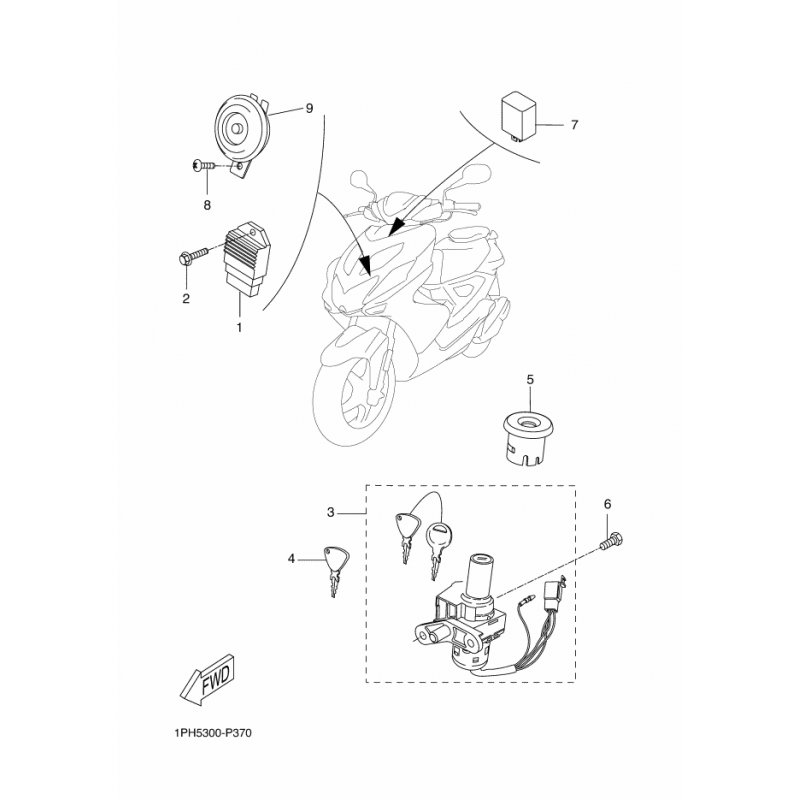 9
7
8
2
1
5
3
6
4
FWD
1PH5300-P370