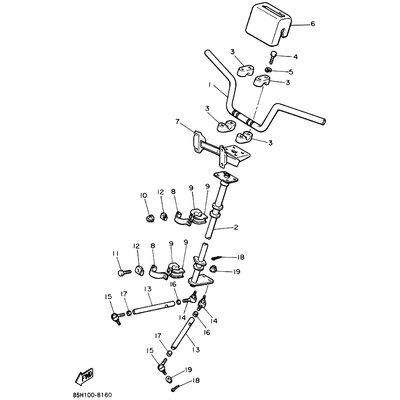 6
3
4
5
3
1
3
7
3
10
12
8
9
9
2
11
12
8
9
9
18
19
15
17
13
16
14
14
16
17
13
15
19
18
FWD
85H100-8160