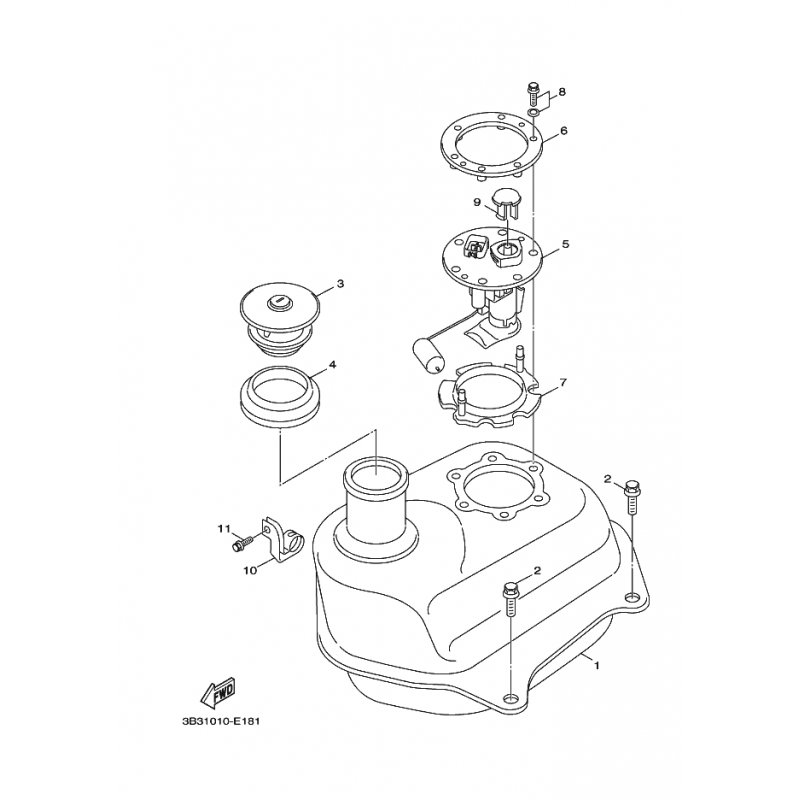 8
6
9
5
3
4
7
2
11
10
2
1
FWD
3B31010-E181