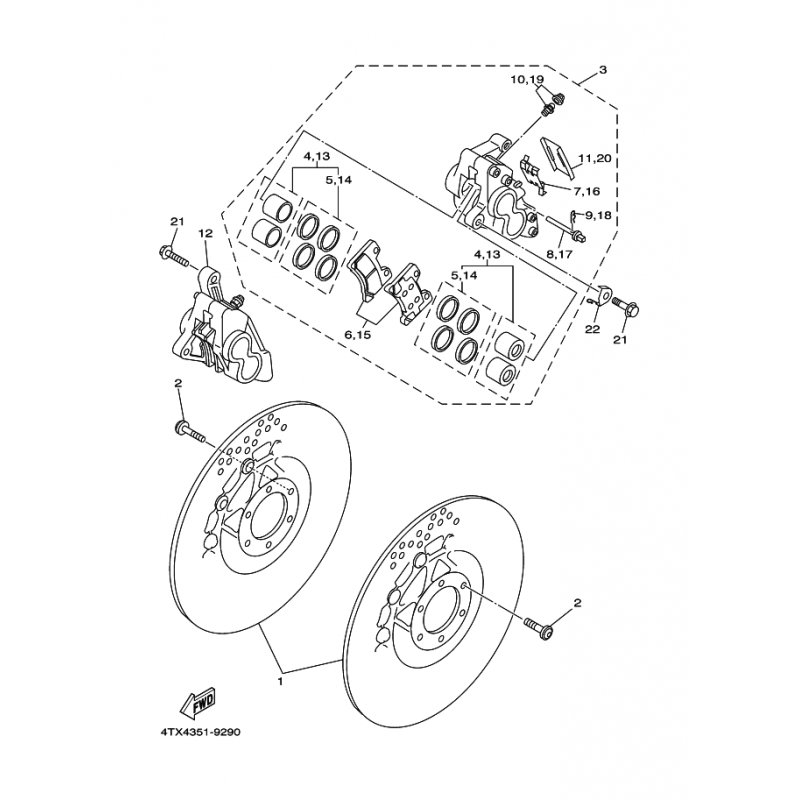 3
10,19
11,20
7,16
9,18
8,17
4,13
5,14
21
12
4,13
5,14
6,15
22
21
2
2
1
FWD
4TX4351-9290