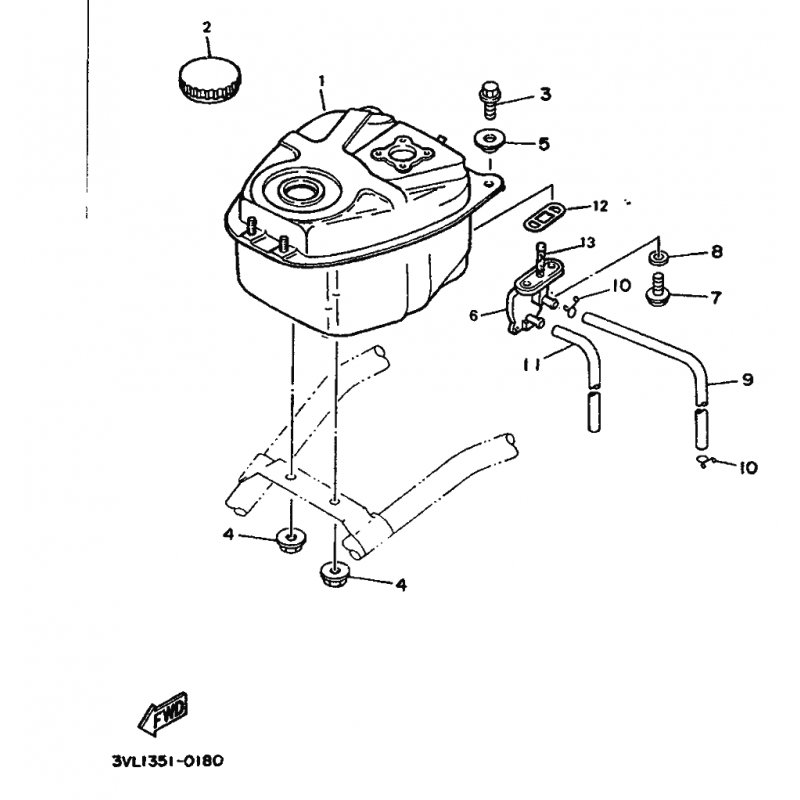 2
1
3
5
12
13
8
10
7
6
11
9
10
4
4
FWD
3VL1351-0180