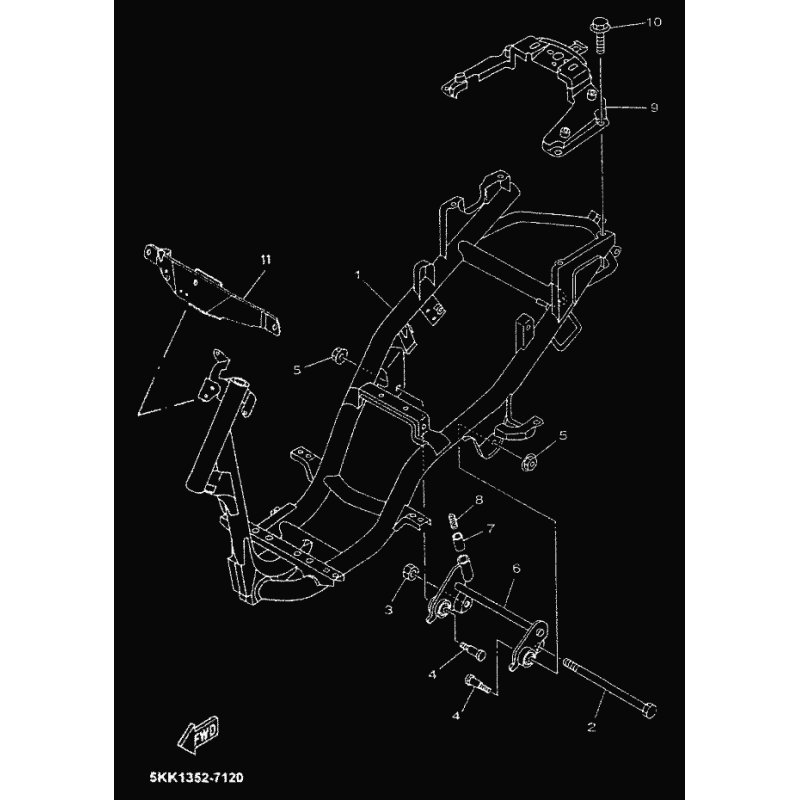 10
9
11
1
5
5
8
7
6
3
4
4
2
FWD
5KK1352-7120