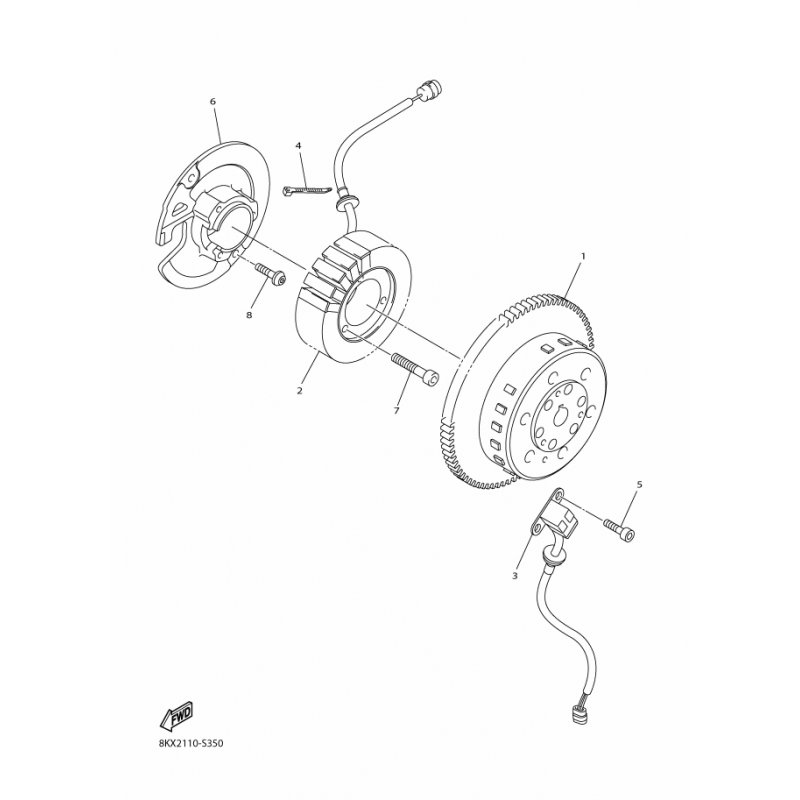 6

4

1

8

2

7

5

3

FWD

8KX2110-S350