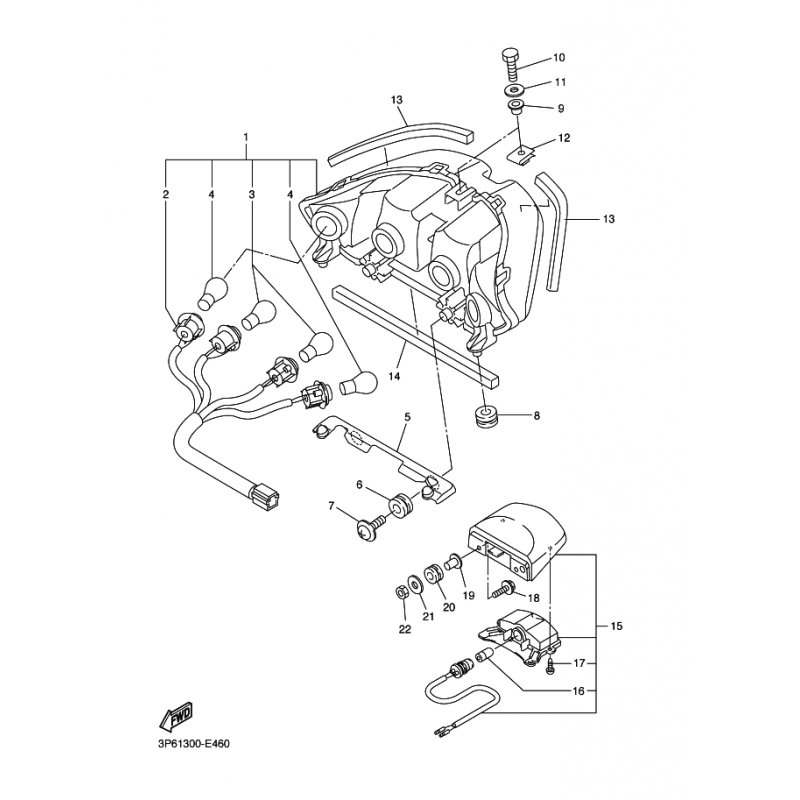 10
11
9
13
12
1
2
4
3
4
13
14
8
5
6
7
19
18
20
21
22
15
17
16
FWD
3P61300-E460