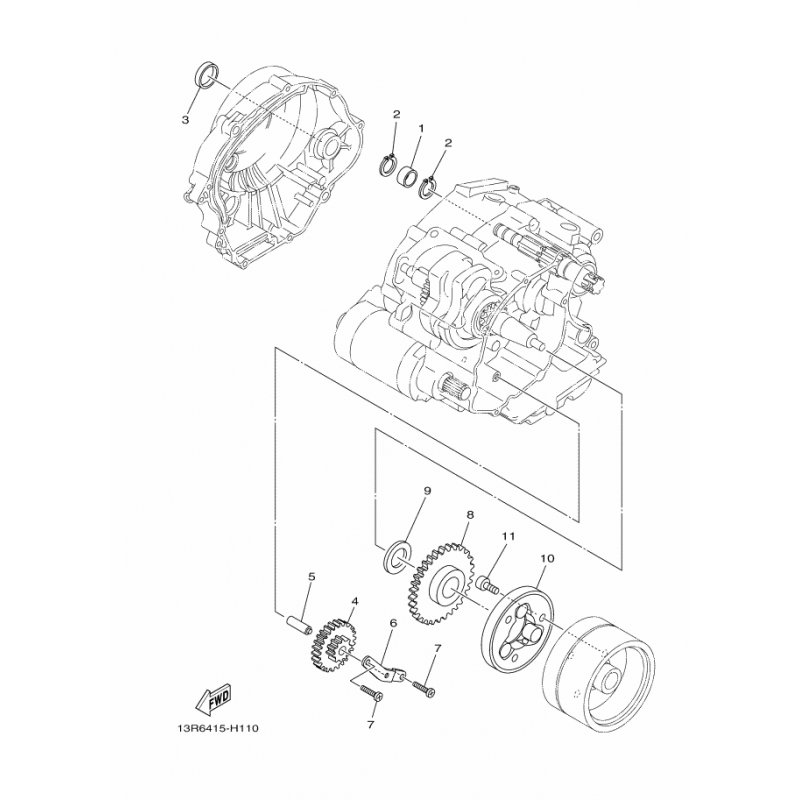 3
2
1
2
9
8
11
10
5
4
6
7
7
FWD
13R6415-H110