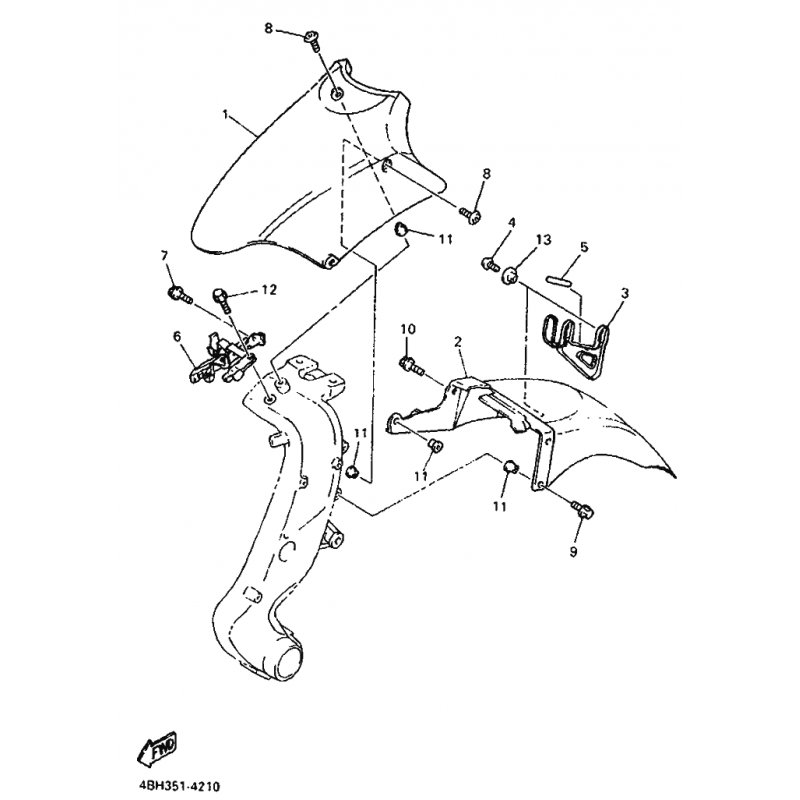 8
1
8
11
4
13
5
7
12
3
6
10
2
11
11
11
9
FWD
4BH351-4210