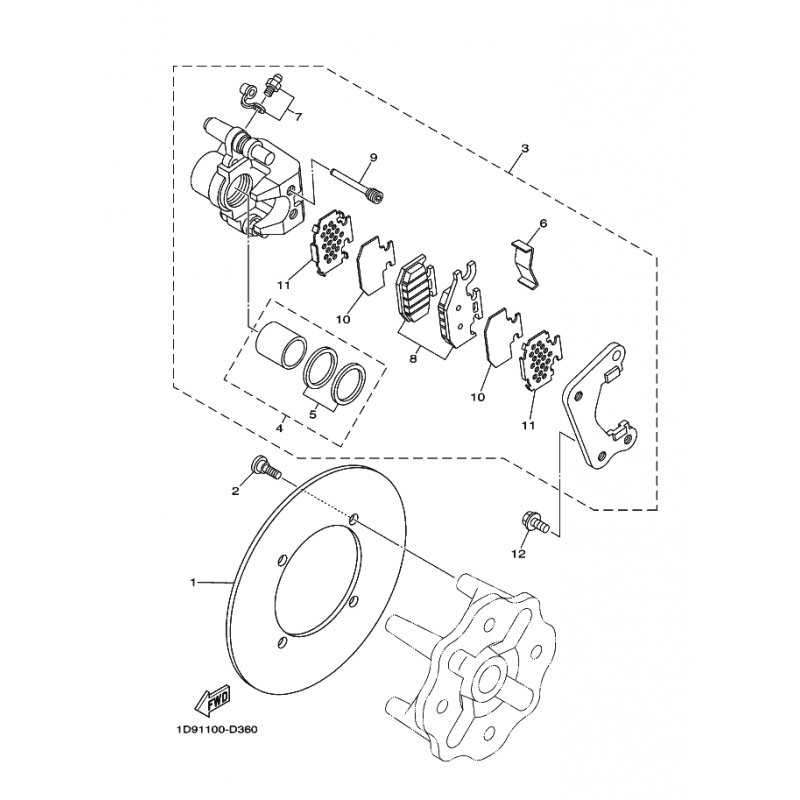 7
9
3
6
11
10
8
10
11
4
5
2
12
1
FWD
1D91100-D360