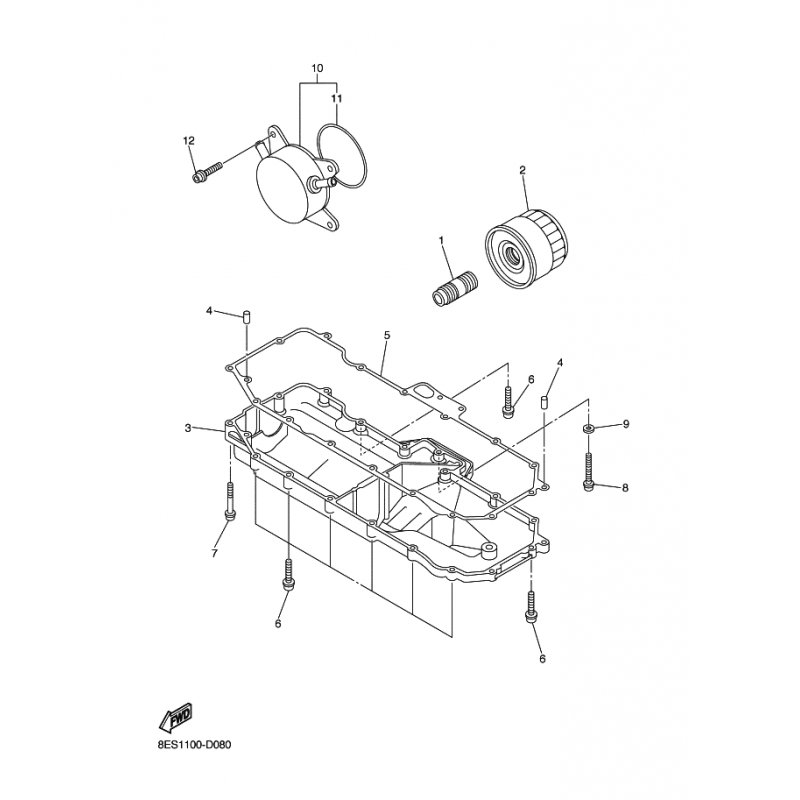 10
11
12
2
1
4
5
6
4
3
9
8
7
6
6
FWD
8ES1100-D080