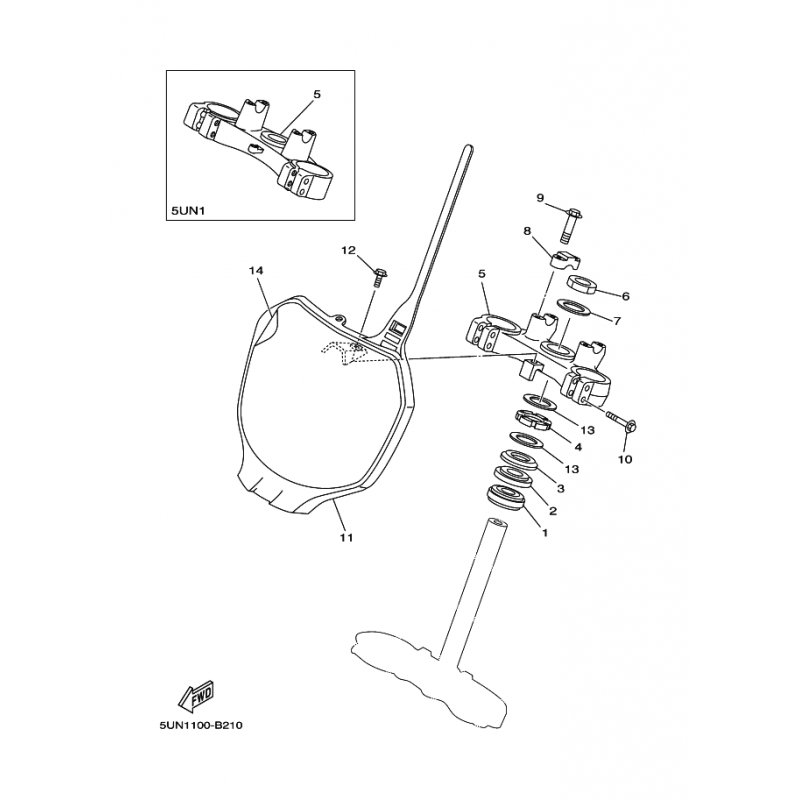 5

5UN1

9

8

12

14

5

6

7

13

4

10

13

3

2

1

11

FWD

5UN1100-B210