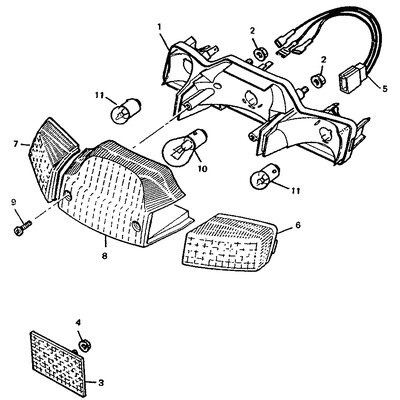 1
2
2
5
11
7
10
11
9
8
6
4
3