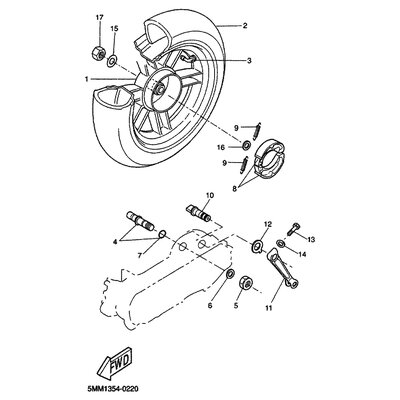 17
15
2
3
1
9
16
9
8
10
4
7
12
13
14
6
5
11
FWD
5MM1354-0220